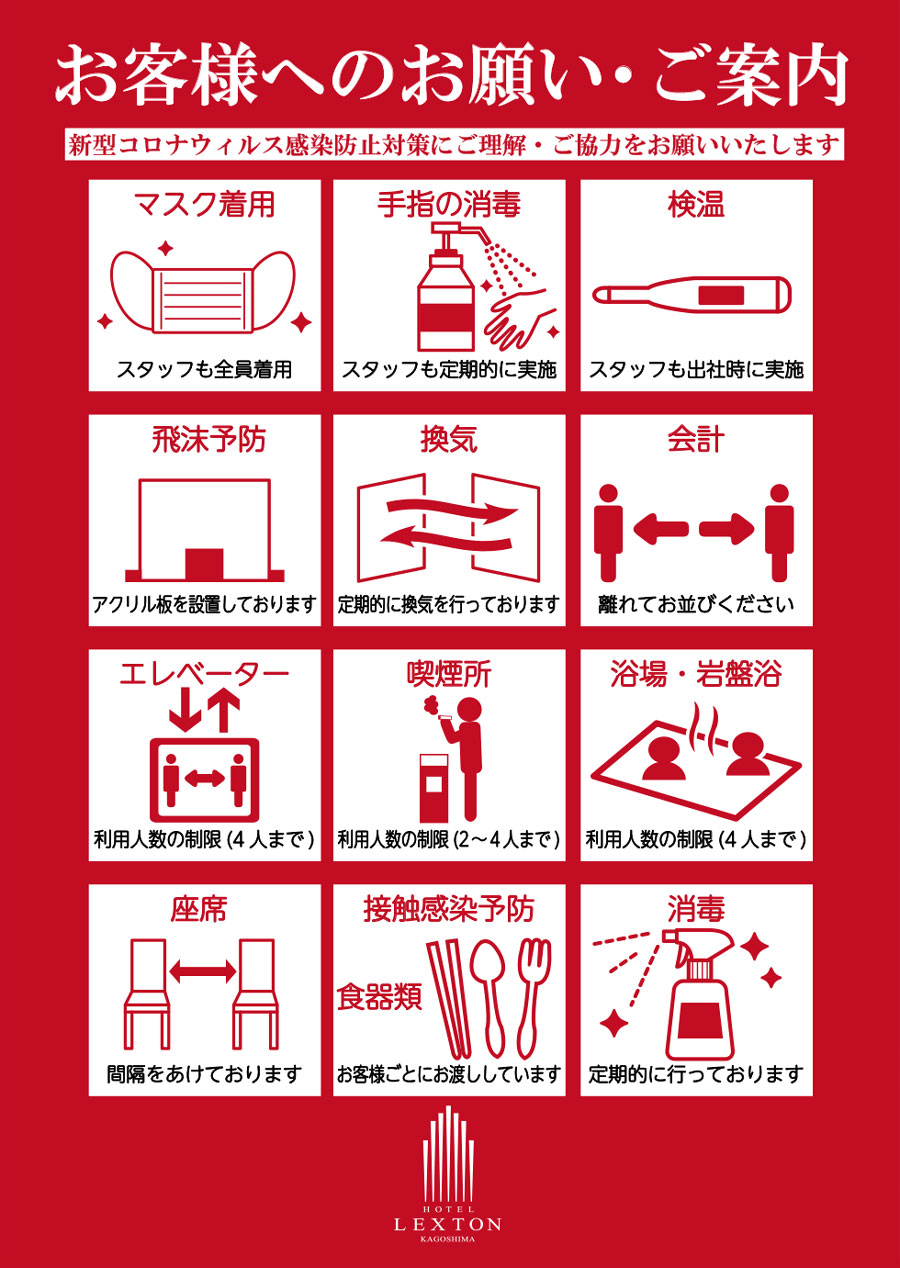 お客様へのお願い・ご案内

新型コロナウィルス感染防止対策にご理解・ご協力をお願いいたします

マスク着用
スタッフも全員着用

手指の消毒
スタッフも定期的に実施

検温
スタッフも出社時に実施

飛沫予防
アクリル板を設置しております

換気
定期的に換気を行っております

会計
離れてお並びください

エレベーター
利用人数の制限（4人まで）

喫煙所
利用人数の制限（2～4人まで）

浴場・岩盤浴
利用人数の制限（4人まで）

座席
間隔をあけております

接触感染予防
食器類
お客様ごとにお渡ししています

消毒
定期的に行っております

HOTEL
LEXTON
KAGOSHIMA